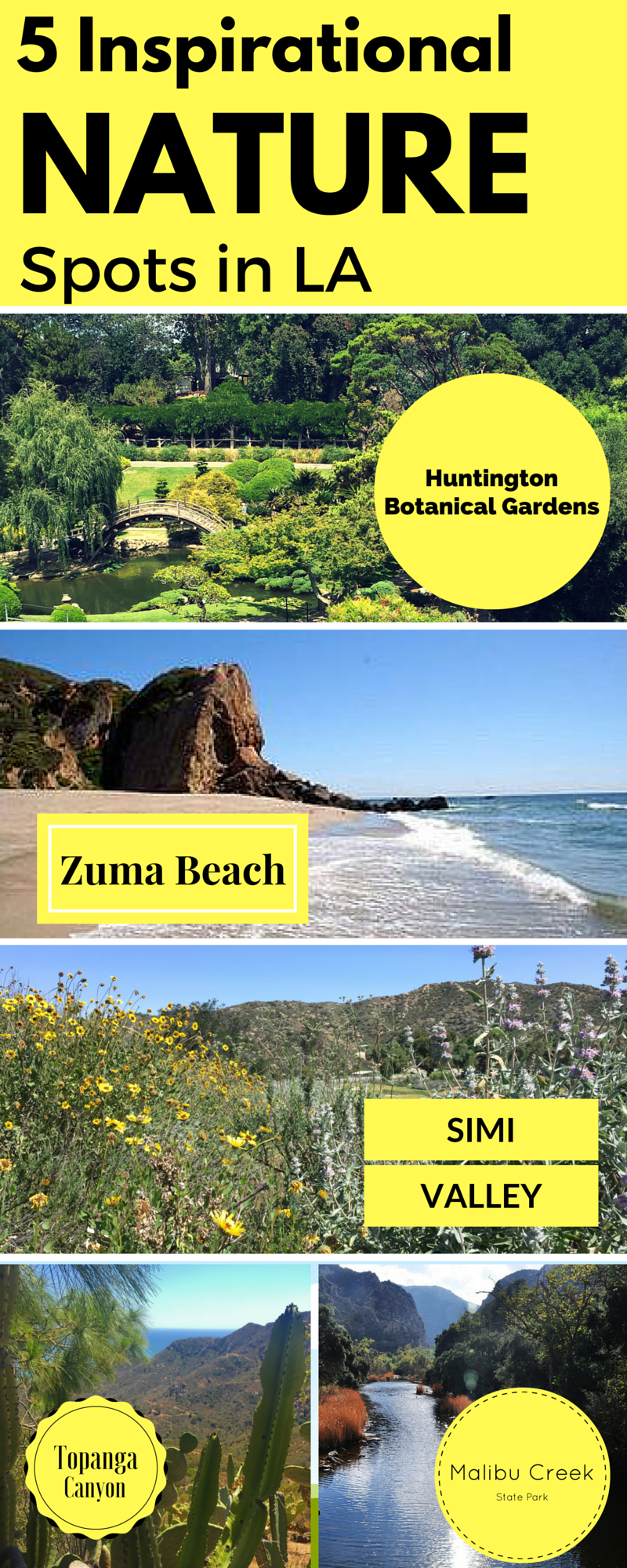 5 Inspirational
NATURE
Spots in LA

Huntington Botanical Gardens

Zuma Beach

SIMI
VALLEY

Topanga Canyon

Malibu Creek
State Park