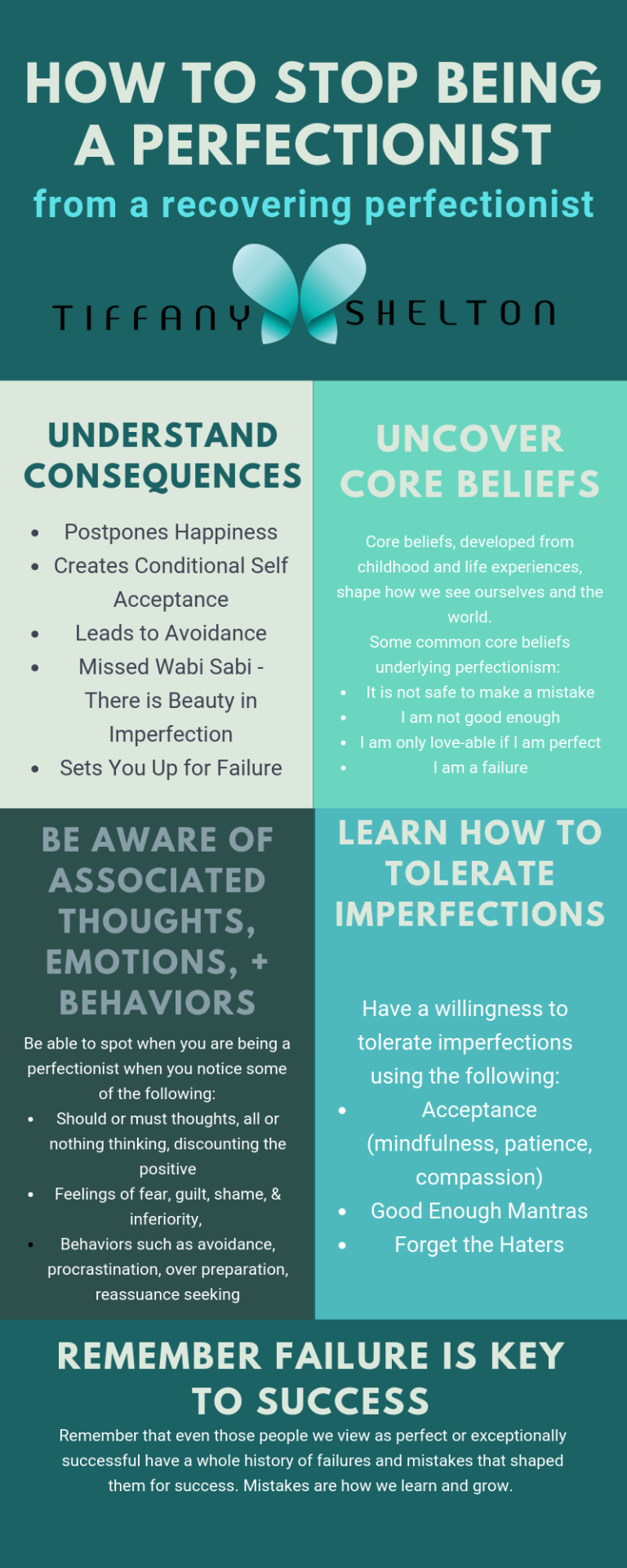 HOW TO STOP BEING A PERFECTIONIST

from a recovering perfectionist

TIFFANY SHELTON

UNDERSTAND CONSEQUENCES

- Postpones Happiness
- Creates Conditional Self Acceptance
- Leads to Avoidance
- Missed Wabi Sabi - There is Beauty in Imperfection
- Sets You Up for Failure

UNCOVER CORE BELIEFS

Core beliefs, developed from childhood and life experiences, shape how we see ourselves and the world.
Some common core beliefs underlying perfectionism:

- It is not safe to make a mistake
- I am not good enough
- I am only love-able if I am perfect
- I am a failure

BE AWARE OF ASSOCIATED THOUGHTS, EMOTIONS, + BEHAVIORS

Be able to spot when you are being a perfectionist when you notice some of the following:

- Should or must thoughts, all or nothing thinking, discounting the positive
- Feelings of fear, guilt, shame, & inferiority,
- Behaviors such as avoidance, procrastination, over preparation, reassuance seeking

LEARN HOW TO TOLERATE IMPERFECTIONS

Have a willingness to tolerate imperfections using the following:

- Acceptance (mindfulness, patience, compassion)
- Good Enough Mantras
- Forget the Haters

REMEMBER FAILURE IS KEY TO SUCCESS

Remember that even those people we view as perfect or exceptionally successful have a whole history of failures and mistakes that shaped them for success. Mistakes are how we learn and grow.